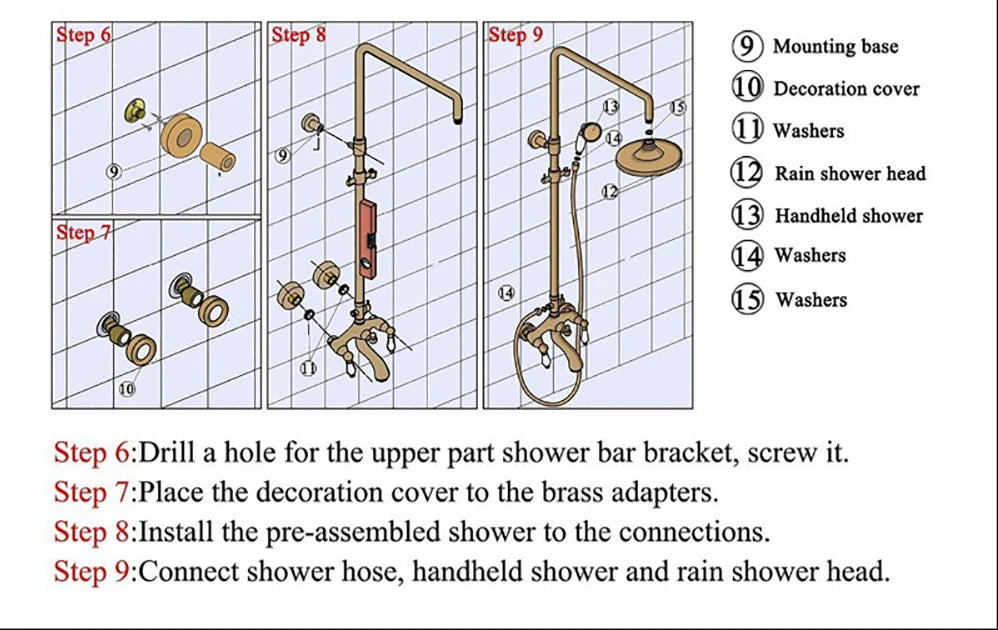 Step 6

⑨

Step 7

⑩

Step 8

⑨

⑪

Step 9

⑬

⑭

⑮

⑫

⑭

⑨ Mounting base
⑩ Decoration cover
⑪ Washers
⑫ Rain shower head
⑬ Handheld shower
⑭ Washers
⑮ Washers

Step 6:Drill a hole for the upper part shower bar bracket, screw it.
Step 7:Place the decoration cover to the brass adapters.
Step 8:Install the pre-assembled shower to the connections.
Step 9:Connect shower hose, handheld shower and rain shower head.