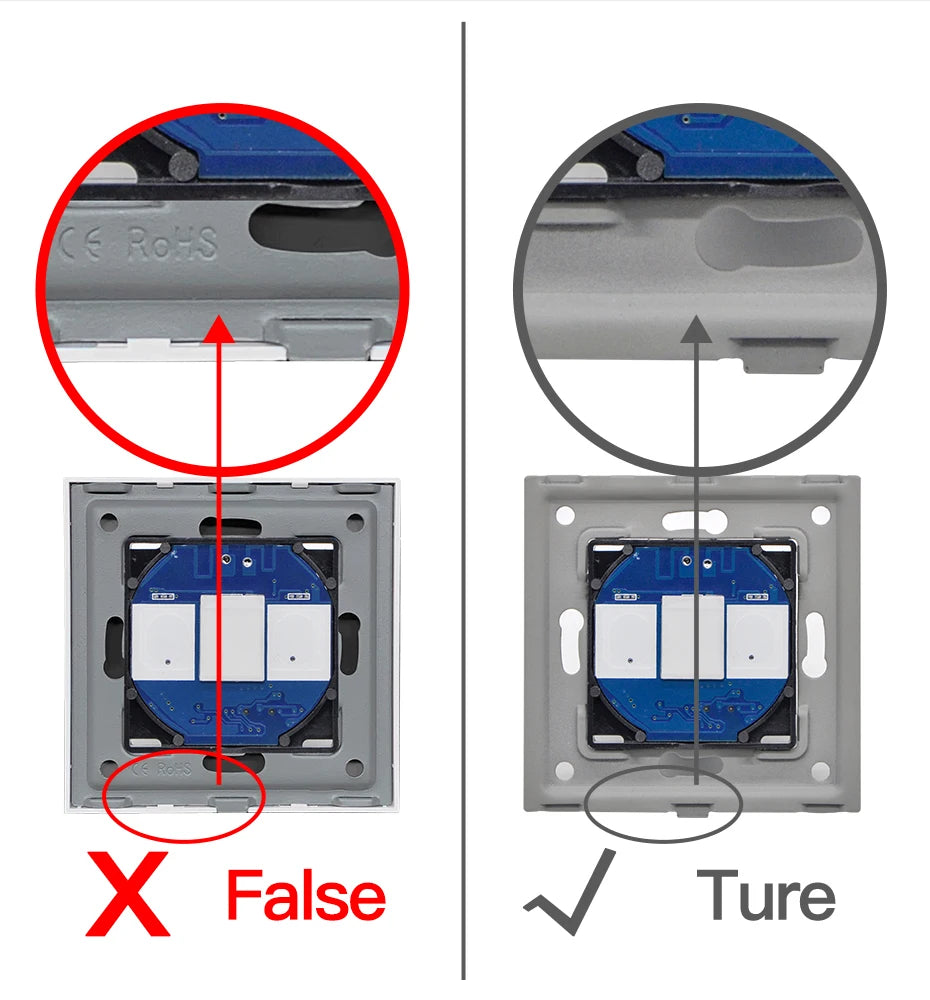 CE RoHS

CE RoHS

X False

✓ Ture