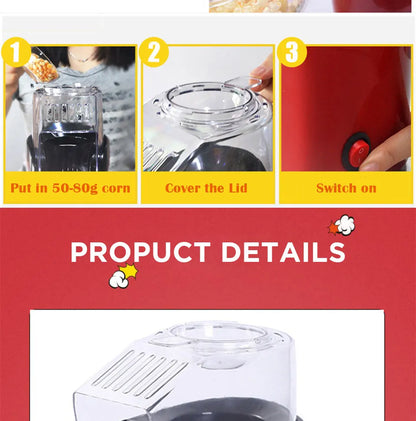 1

Put in 50-80g corn

2

Cover the Lid

3

Switch on

PROPUCT DETAILS