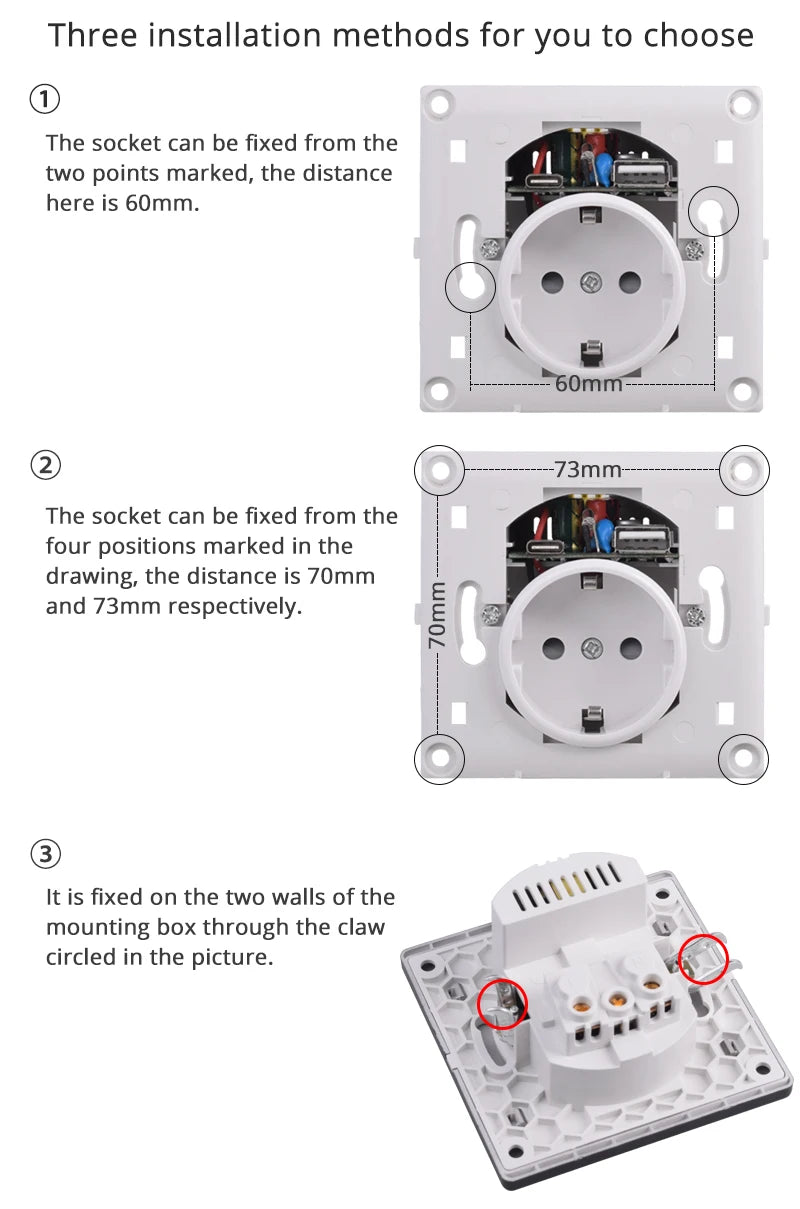 Three installation methods for you to choose

①

The socket can be fixed from the two points marked, the distance here is 60mm.

60mm

②

The socket can be fixed from the four positions marked in the drawing, the distance is 70mm and 73mm respectively.

73mm

70mm

③

It is fixed on the two walls of the mounting box through the claw circled in the picture.