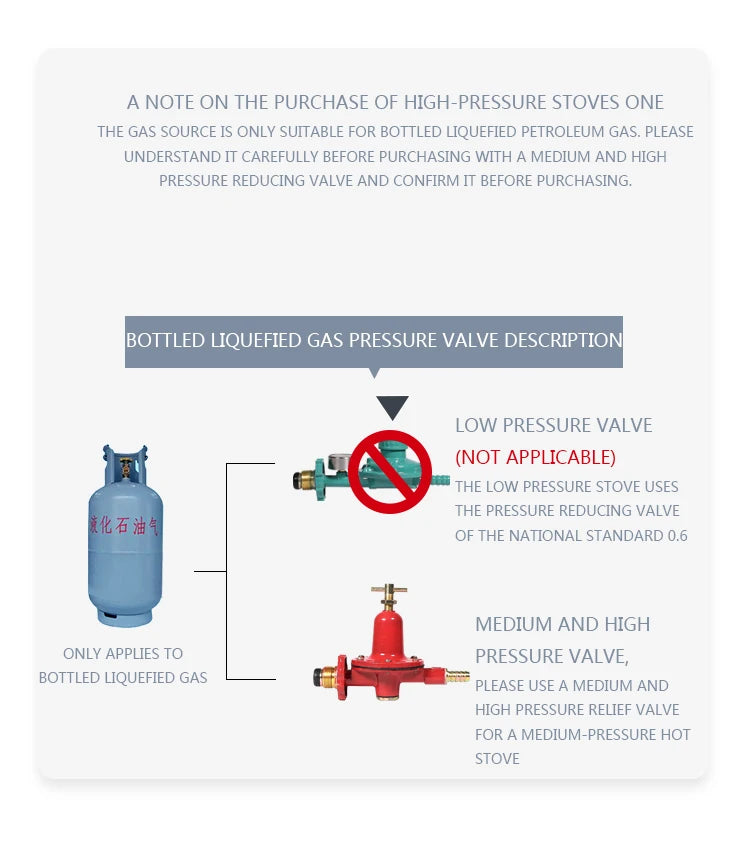 A NOTE ON THE PURCHASE OF HIGH-PRESSURE STOVES ONE
THE GAS SOURCE IS ONLY SUITABLE FOR BOTTLED LIQUEFIED PETROLEUM GAS. PLEASE UNDERSTAND IT CAREFULLY BEFORE PURCHASING WITH A MEDIUM AND HIGH PRESSURE REDUCING VALVE AND CONFIRM IT BEFORE PURCHASING.

BOTTLED LIQUEFIED GAS PRESSURE VALVE DESCRIPTION

液化石油气

ONLY APPLIES TO BOTTLED LIQUEFIED GAS

LOW PRESSURE VALVE
(NOT APPLICABLE)
THE LOW PRESSURE STOVE USES THE PRESSURE REDUCING VALVE OF THE NATIONAL STANDARD 0.6

MEDIUM AND HIGH PRESSURE VALVE,
PLEASE USE A MEDIUM AND HIGH PRESSURE RELIEF VALVE FOR A MEDIUM-PRESSURE HOT STOVE