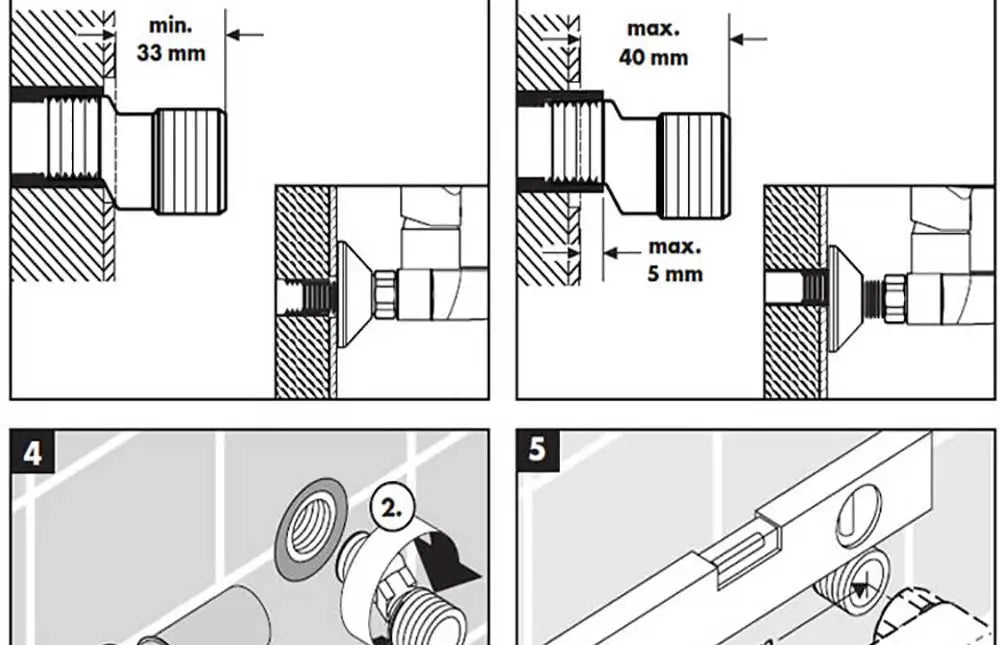 min.
33 mm

max.
40 mm

max.
5 mm

4

2.

5