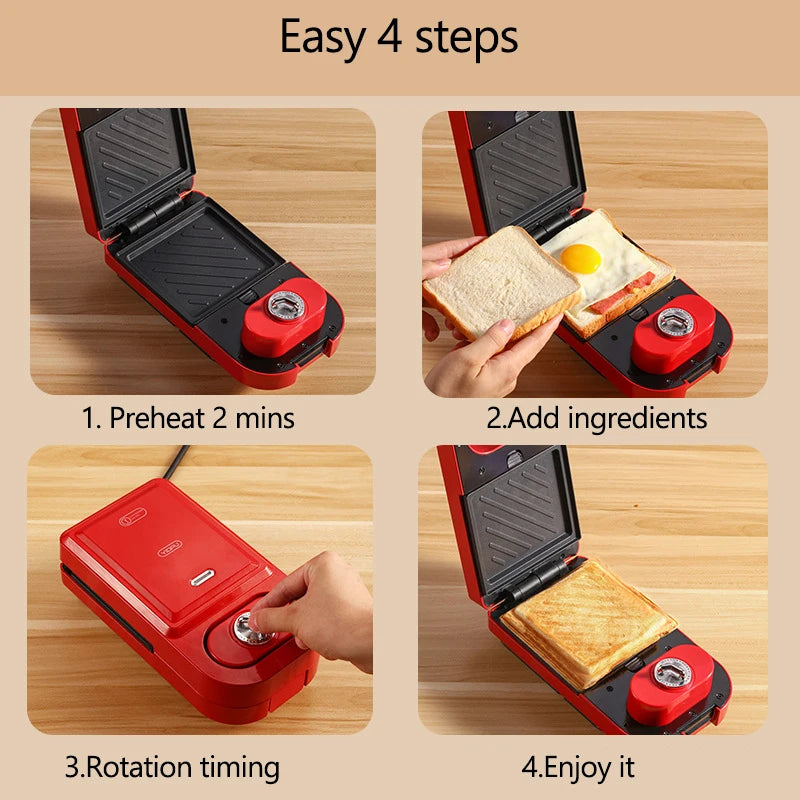 Easy 4 steps

1. Preheat 2 mins

2.Add ingredients

3.Rotation timing

4.Enjoy it