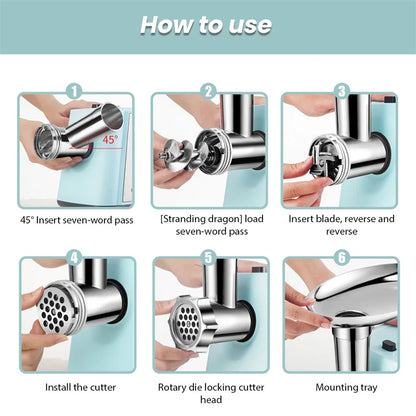 How to use

1

45°

45° Insert seven-word pass

2

[Stranding dragon] load seven-word pass

3

Insert blade, reverse and reverse

4

Install the cutter

5

Rotary die locking cutter head

6

Mounting tray