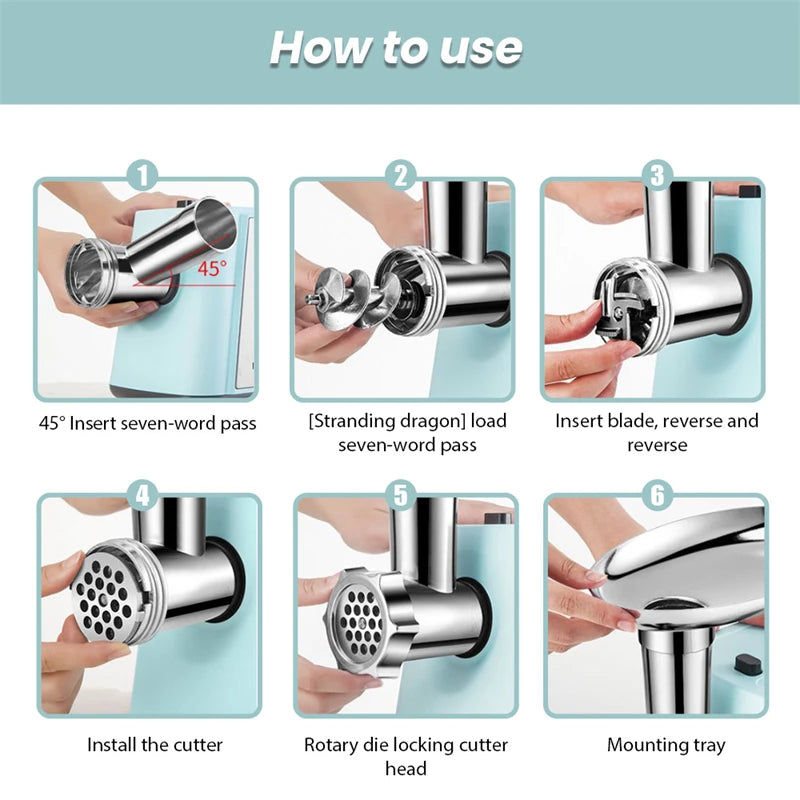 How to use

1

45°

45° Insert seven-word pass

2

[Stranding dragon] load seven-word pass

3

Insert blade, reverse and reverse

4

Install the cutter

5

Rotary die locking cutter head

6

Mounting tray