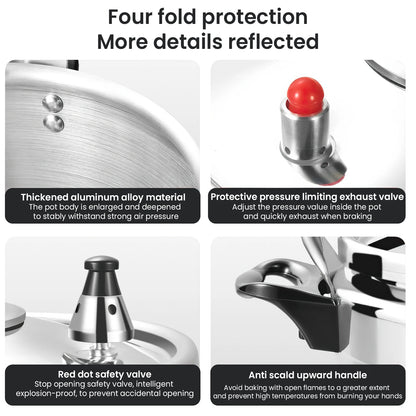 Four fold protection
More details reflected

Thickened aluminum alloy material
The pot body is enlarged and deepened to stably withstand strong air pressure

Protective pressure limiting exhaust valve
Adjust the pressure value inside the pot and quickly exhaust when braking

Red dot safety valve
Stop opening safety valve, intelligent explosion-proof, to prevent accidental opening

Anti scald upward handle
Avoid baking with open flames to a greater extent and prevent high temperatures from burning your hands