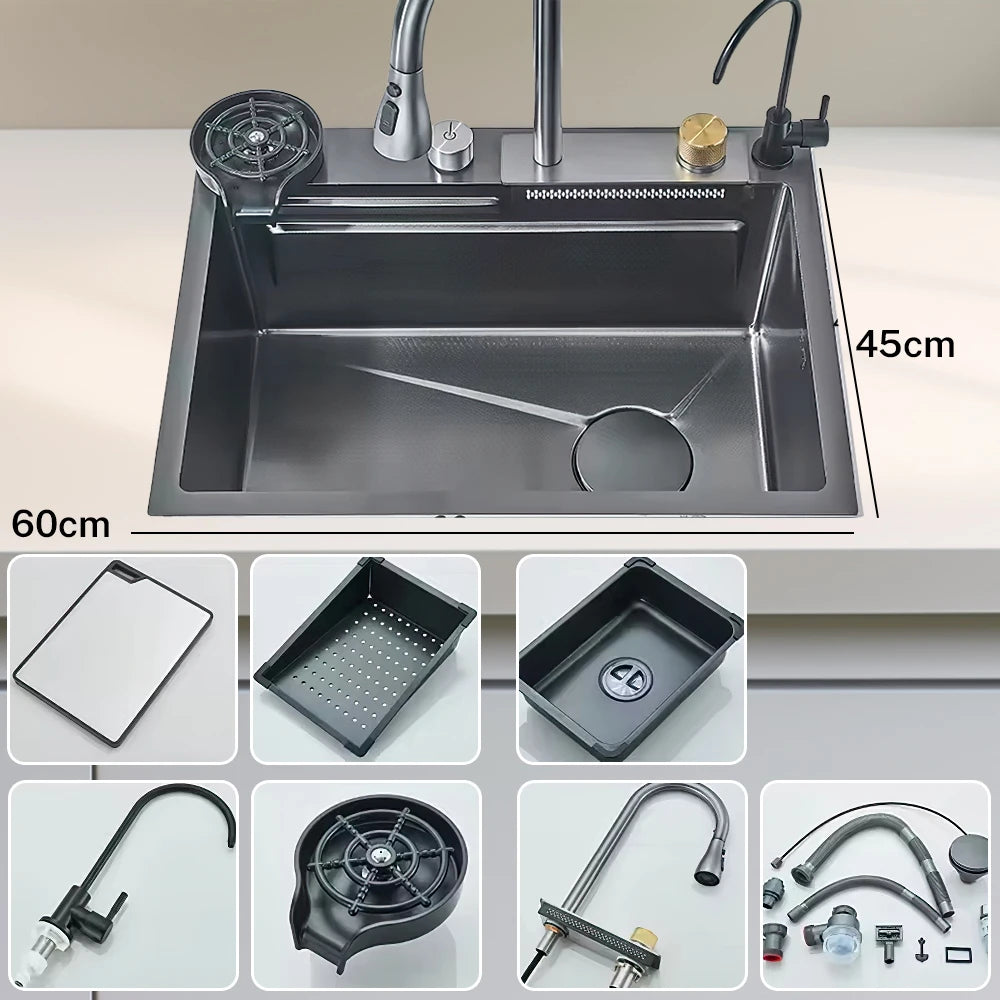 45cm

60cm