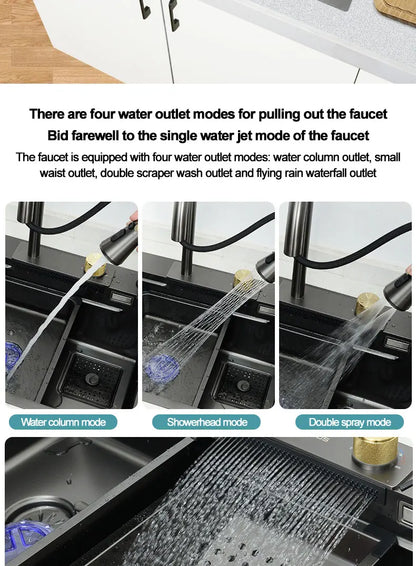 There are four water outlet modes for pulling out the faucet

Bid farewell to the single water jet mode of the faucet

The faucet is equipped with four water outlet modes: water column outlet, small waist outlet, double scraper wash outlet and flying rain waterfall outlet

Water column mode

Showerhead mode

Double spray mode