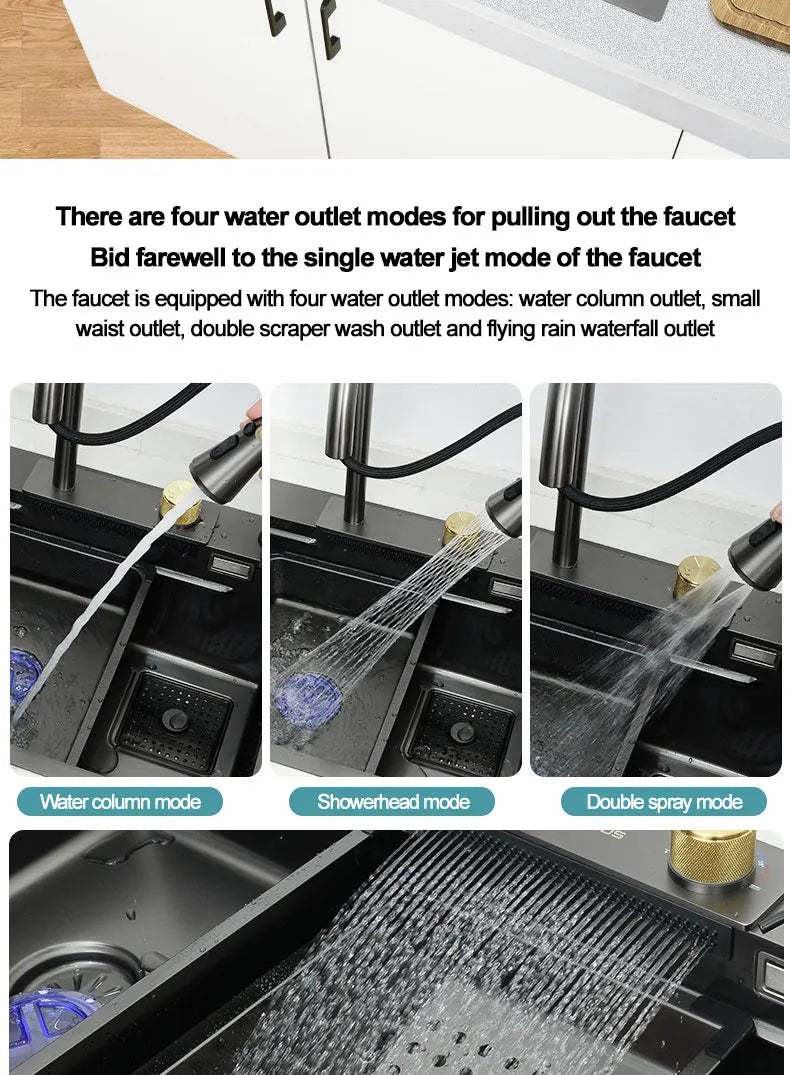 There are four water outlet modes for pulling out the faucet
Bid farewell to the single water jet mode of the faucet

The faucet is equipped with four water outlet modes: water column outlet, small waist outlet, double scraper wash outlet and flying rain waterfall outlet

Water column mode

Showerhead mode

Double spray mode