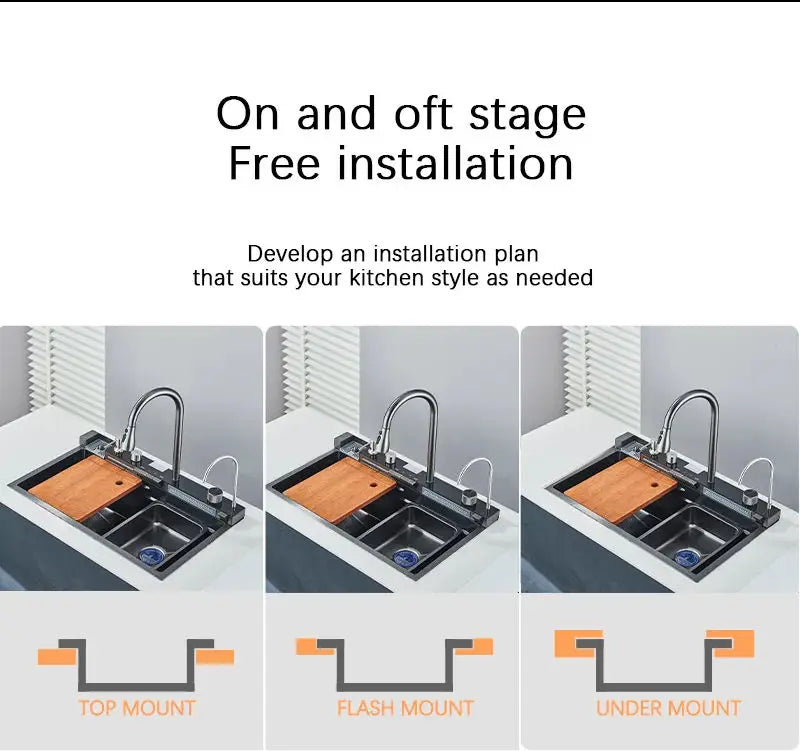 On and oft stage
Free installation

Develop an installation plan
that suits your kitchen style as needed

TOP MOUNT

FLASH MOUNT

UNDER MOUNT