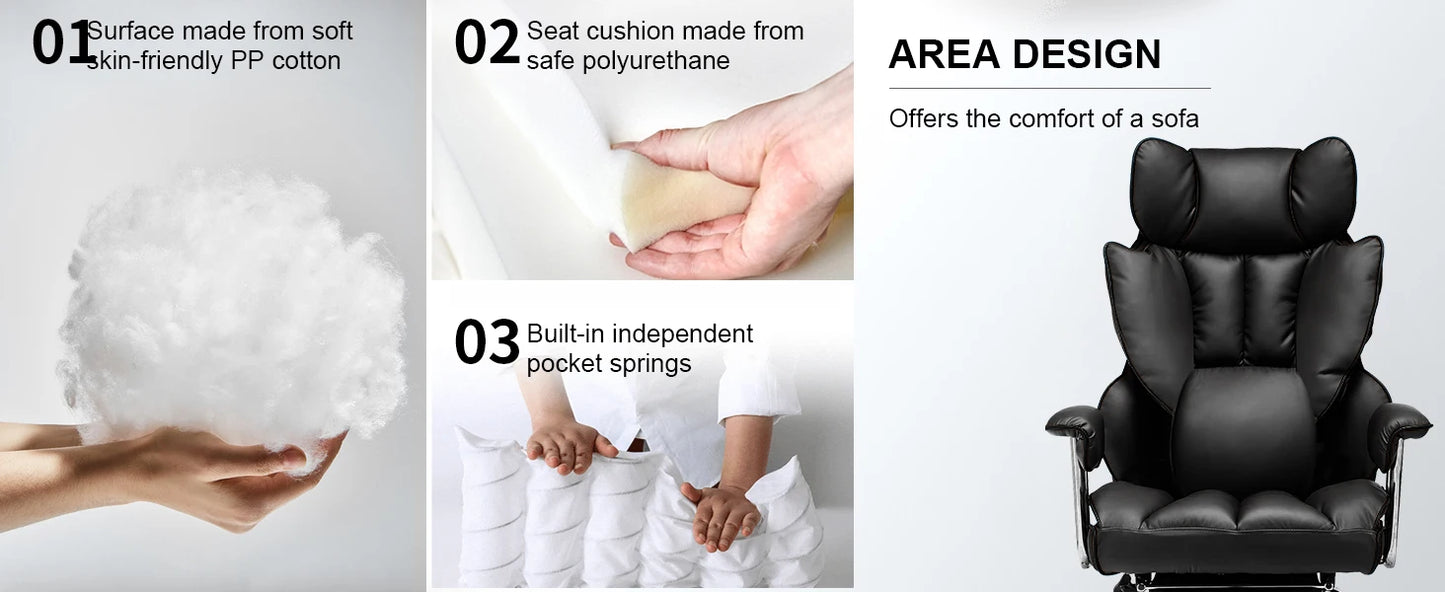 01 Surface made from soft skin-friendly PP cotton

02 Seat cushion made from safe polyurethane

03 Built-in independent pocket springs

AREA DESIGN

Offers the comfort of a sofa