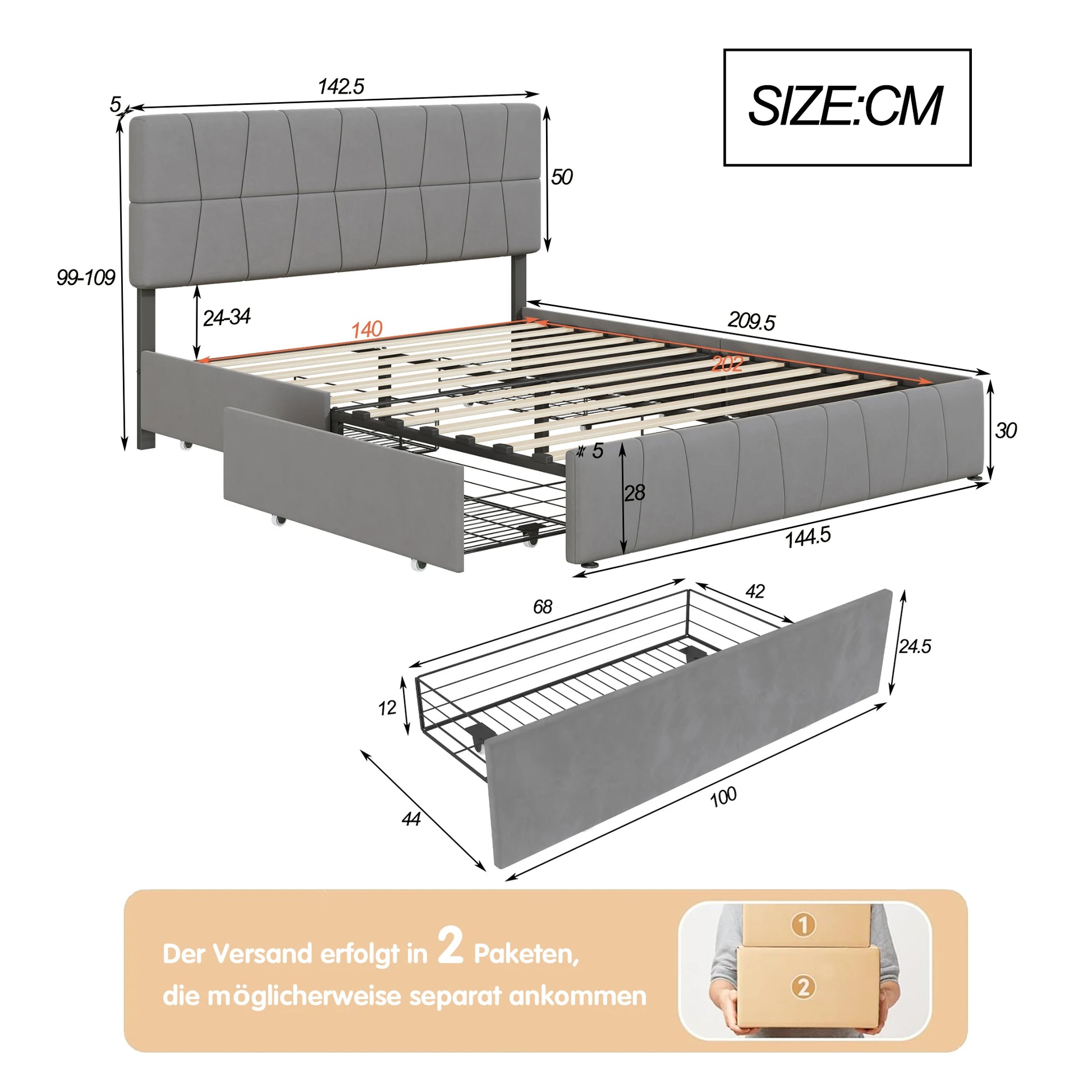 SIZE:CM

142.5

5

50

99-109

24-34

140

209.5

202

30

5

28

144.5

68

42

24.5

12

44

100

Der Versand erfolgt in 2 Paketen, die möglicherweise separat ankommen

1

2