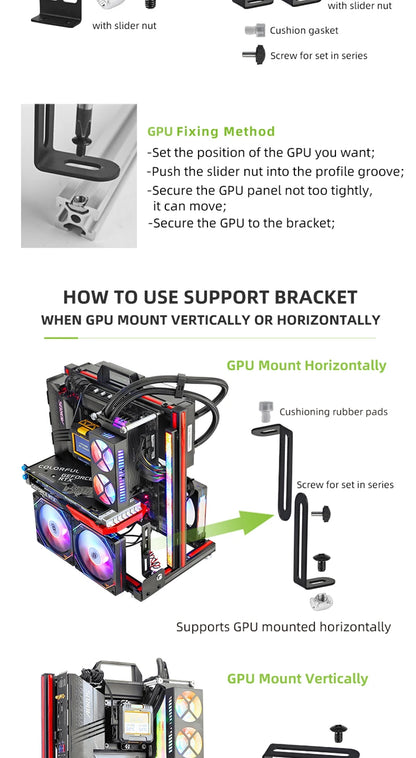 with slider nut

with slider nut

Cushion gasket

Screw for set in series

GPU Fixing Method

-Set the position of the GPU you want;
-Push the slider nut into the profile groove;
-Secure the GPU panel not too tightly, it can move;
-Secure the GPU to the bracket;

HOW TO USE SUPPORT BRACKET
WHEN GPU MOUNT VERTICALLY OR HORIZONTALLY

GPU Mount Horizontally

Cushioning rubber pads

Screw for set in series

COLORFUL GEFORCE RTX

Supports GPU mounted horizontally

GPU Mount Vertically