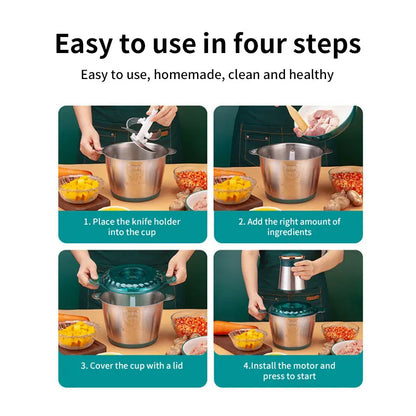 Easy to use in four steps

Easy to use, homemade, clean and healthy

1. Place the knife holder into the cup

2. Add the right amount of ingredients

3. Cover the cup with a lid

4.Install the motor and press to start