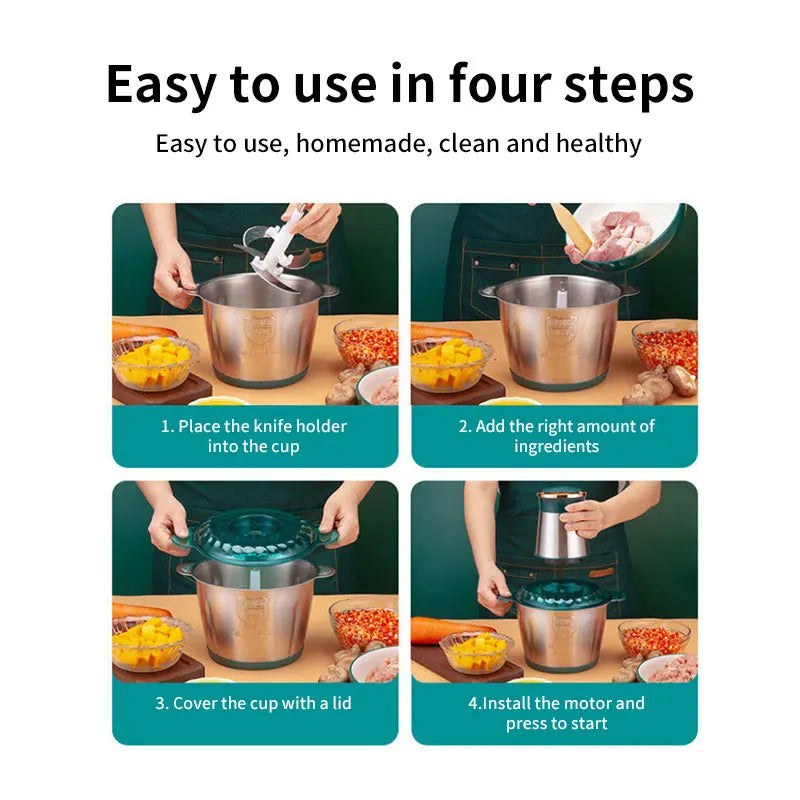 Easy to use in four steps

Easy to use, homemade, clean and healthy

1. Place the knife holder into the cup

2. Add the right amount of ingredients

3. Cover the cup with a lid

4.Install the motor and press to start