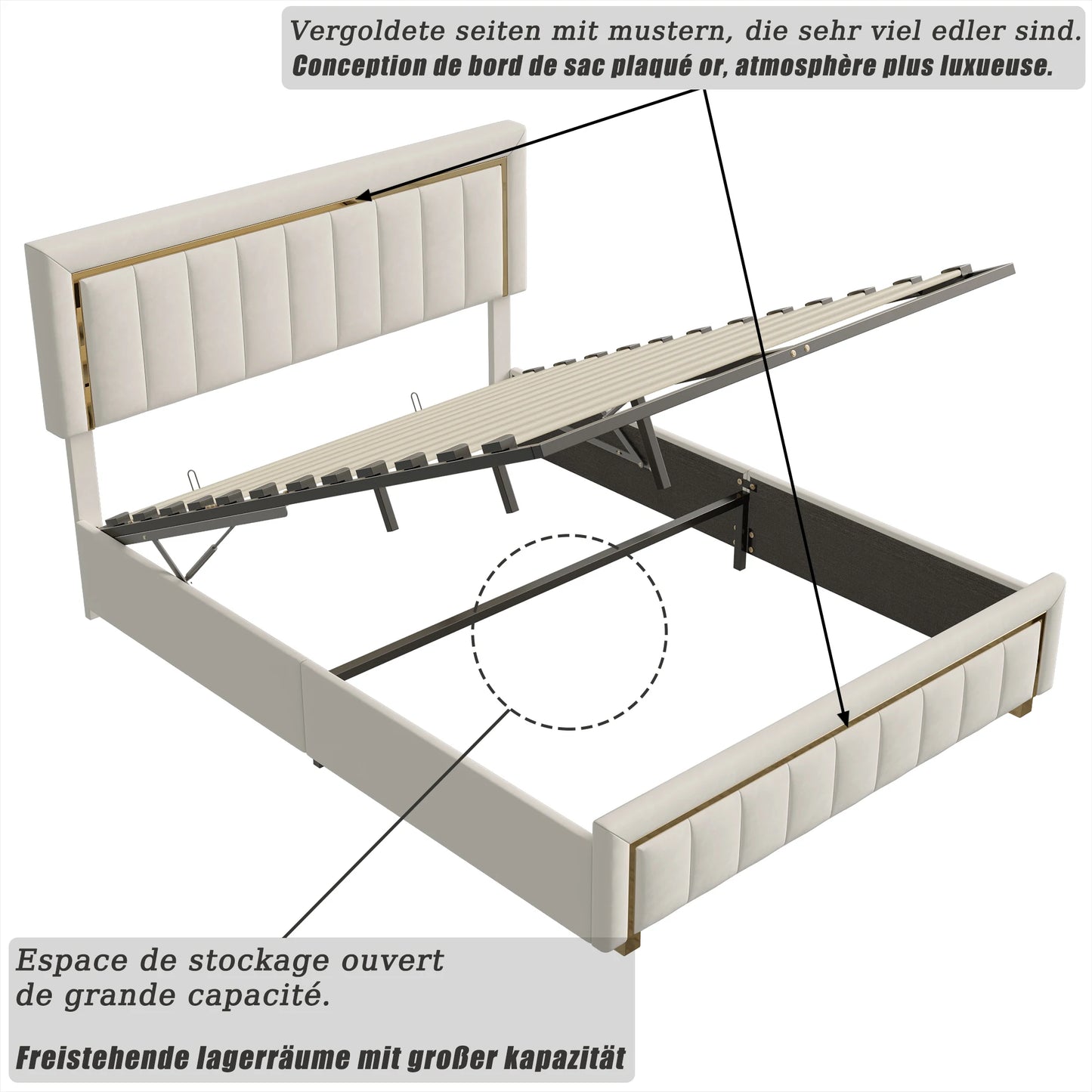 Vergoldete seiten mit mustern, die sehr viel edler sind.
Conception de bord de sac plaqué or, atmosphère plus luxueuse.

Espace de stockage ouvert de grande capacité.

Freistehende lagerräume mit großer kapazität