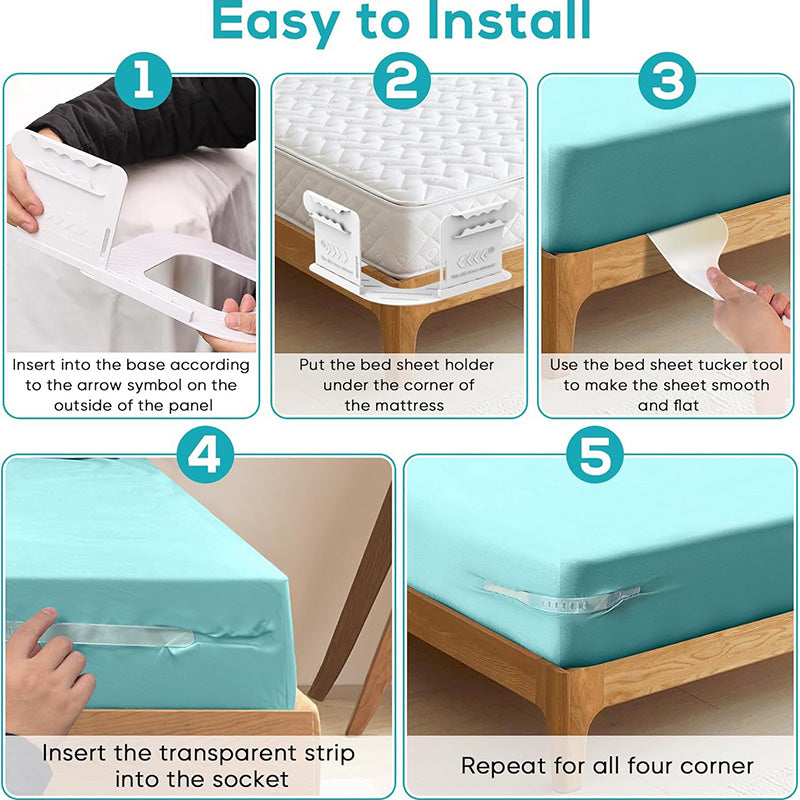 Easy to Install

1

Insert into the base according to the arrow symbol on the outside of the panel

2

Put the bed sheet holder under the corner of the mattress

3

Use the bed sheet tucker tool to make the sheet smooth and flat

4

Insert the transparent strip into the socket

5

Repeat for all four corner