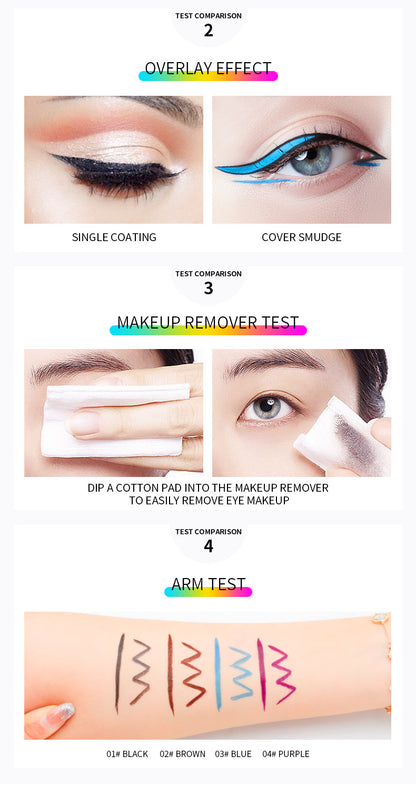 TEST COMPARISON
2

OVERLAY EFFECT

SINGLE COATING

COVER SMUDGE

TEST COMPARISON
3

MAKEUP REMOVER TEST

DIP A COTTON PAD INTO THE MAKEUP REMOVER TO EASILY REMOVE EYE MAKEUP

TEST COMPARISON
4

ARM TEST

01# BLACK 02# BROWN 03# BLUE 04# PURPLE