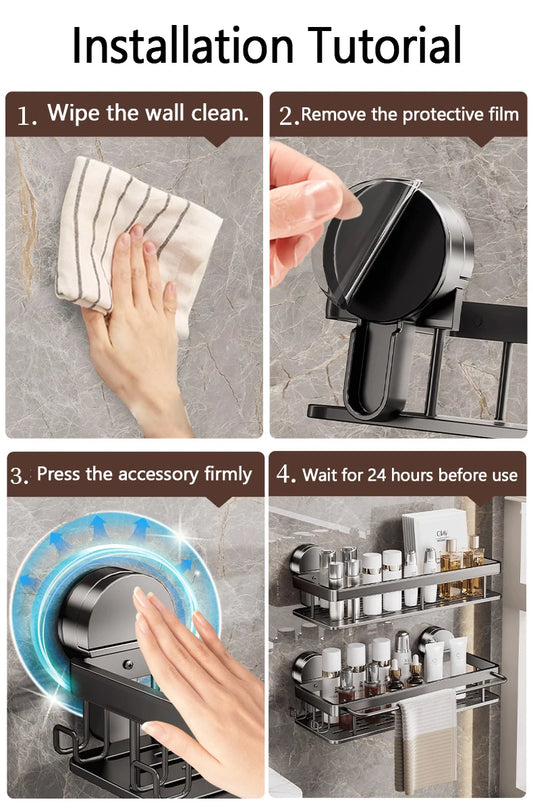 Installation Tutorial

1. Wipe the wall clean.

2. Remove the protective film

3. Press the accessory firmly

4. Wait for 24 hours before use