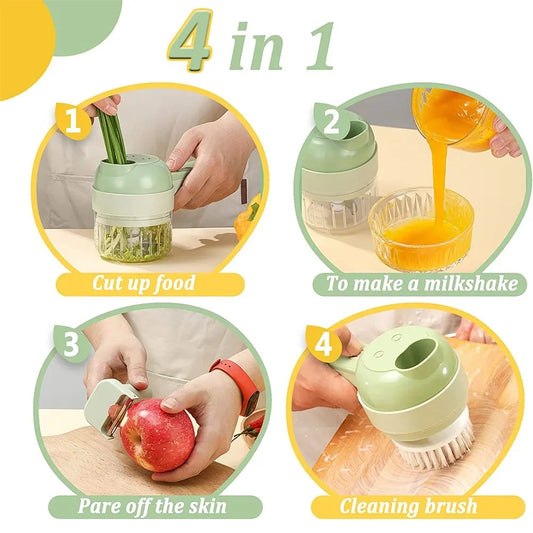 4 in 1

1
Cut up food

2
To make a milkshake

3
Pare off the skin

4
Cleaning brush