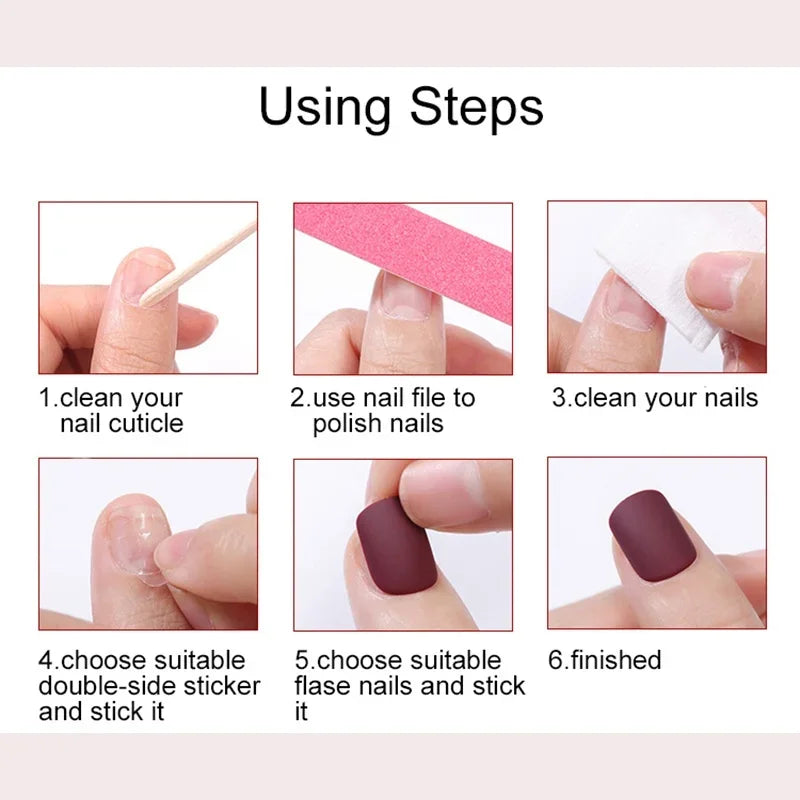 Using Steps

1.clean your nail cuticle

2.use nail file to polish nails

3.clean your nails

4.choose suitable double-side sticker and stick it

5.choose suitable flase nails and stick it

6.finished