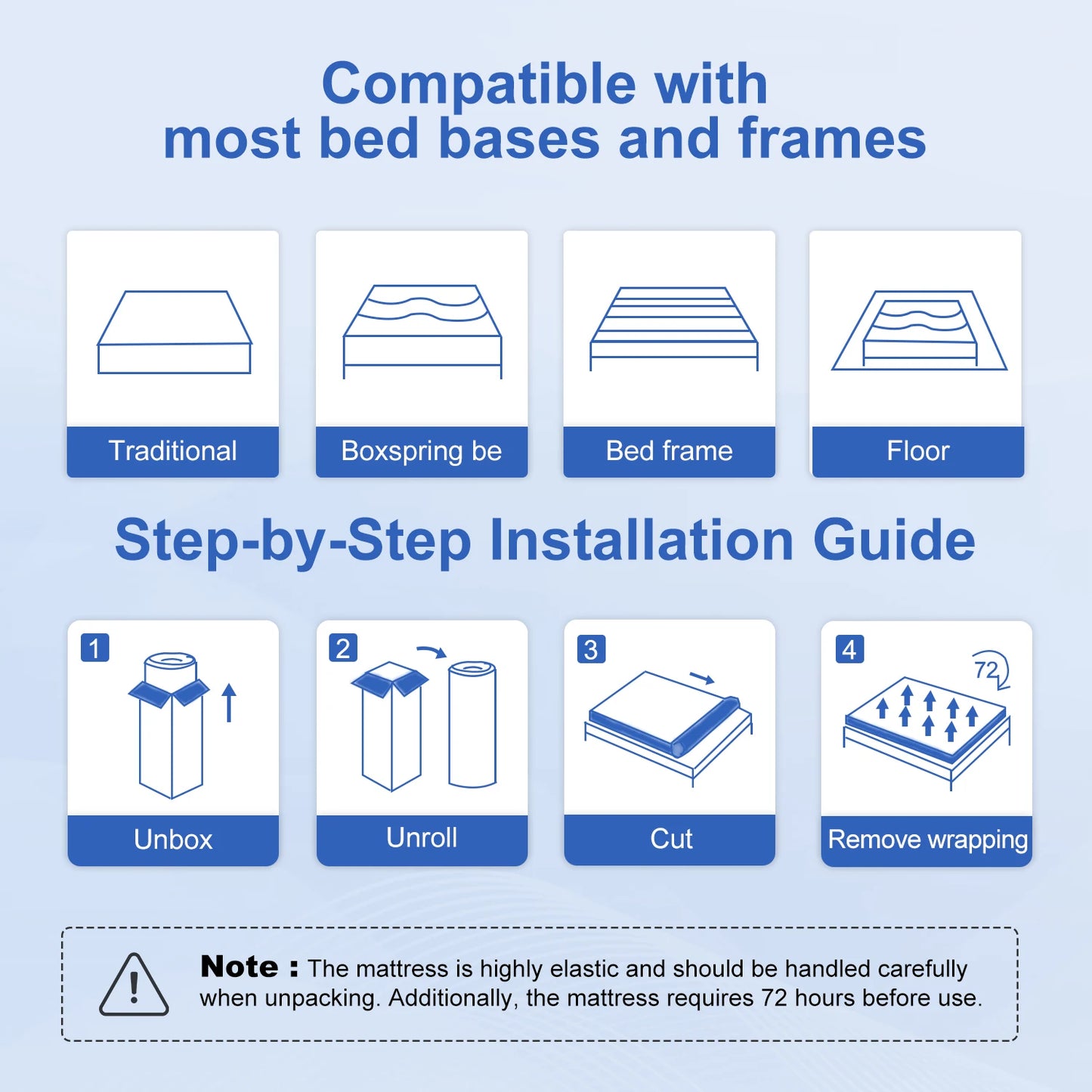 Compatible with most bed bases and frames

Traditional

Boxspring be

Bed frame

Floor

Step-by-Step Installation Guide

1
Unbox

2
Unroll

3
Cut

4
72
Remove wrapping

Note : The mattress is highly elastic and should be handled carefully when unpacking. Additionally, the mattress requires 72 hours before use.