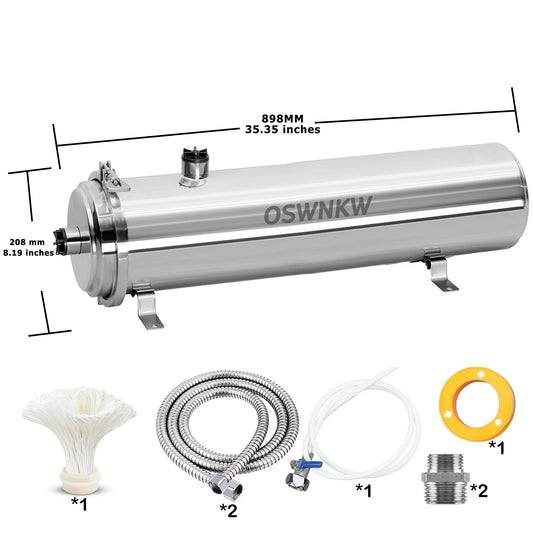 898MM
35.35 inches

208 mm
8.19 inches

OSWNKW

*1

*2

*1

*1

*2