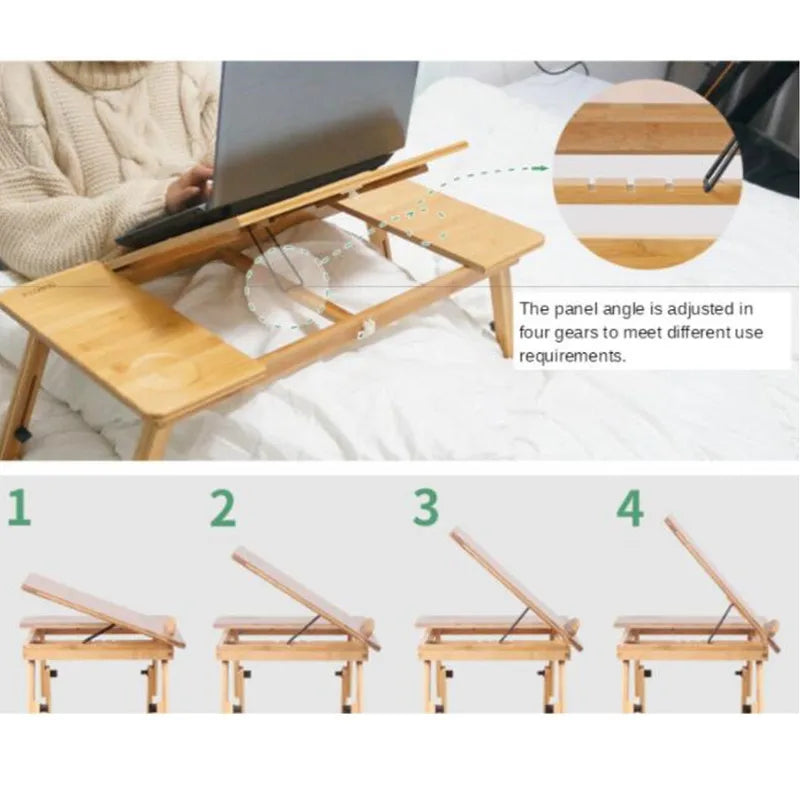 The panel angle is adjusted in four gears to meet different use requirements.

1

2

3

4