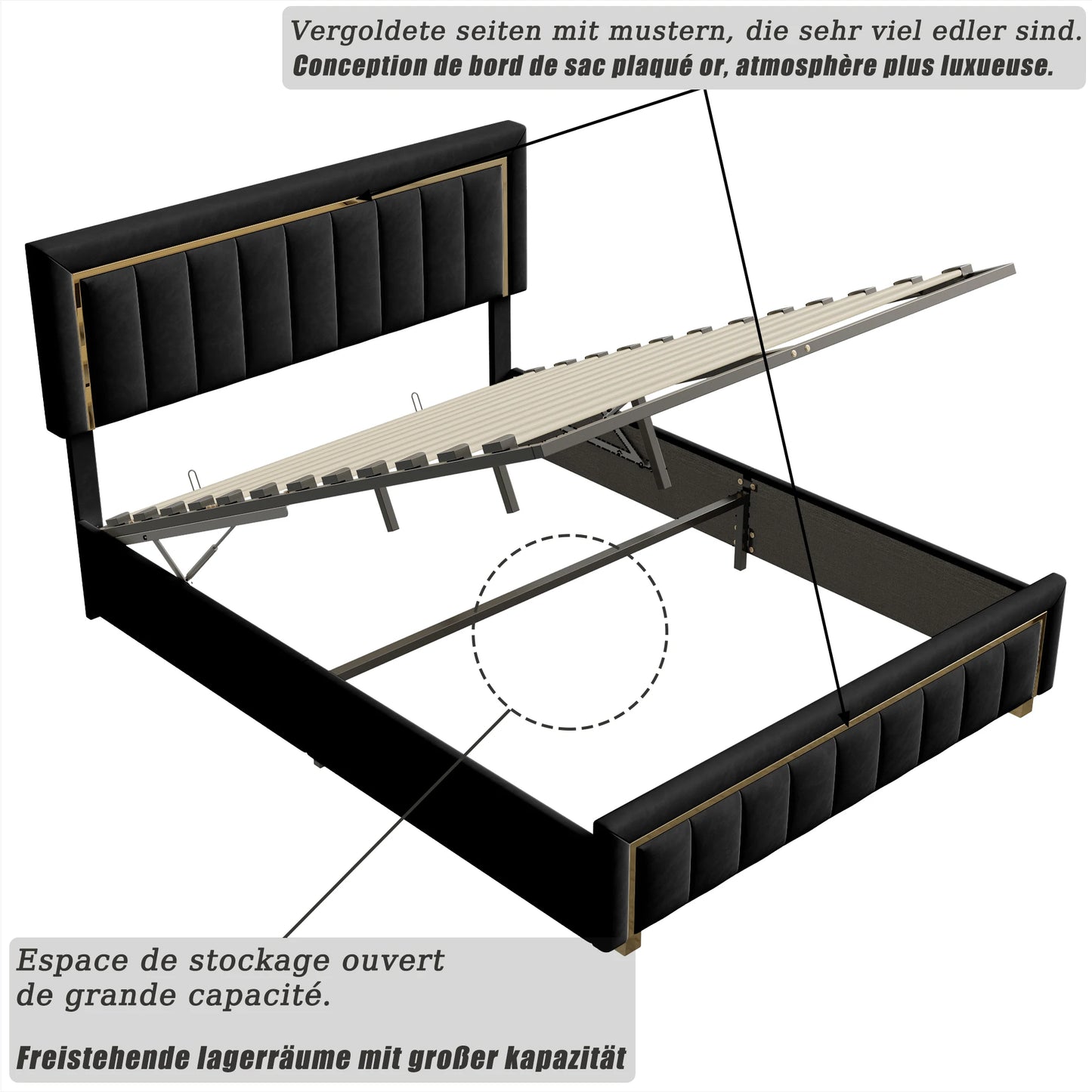 Vergoldete seiten mit mustern, die sehr viel edler sind.
Conception de bord de sac plaqué or, atmosphère plus luxueuse.

Espace de stockage ouvert de grande capacité.

Freistehende lagerräume mit großer kapazität